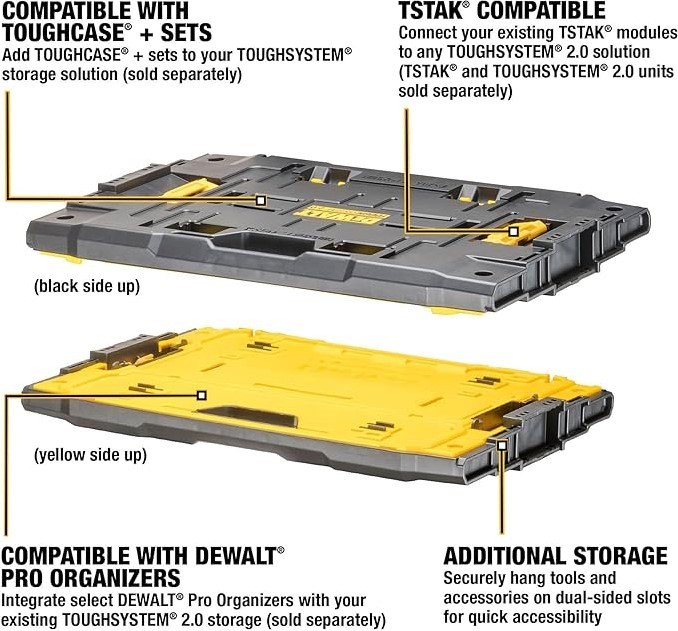 COMPATIBLE WITH TOUGHCASE® + SETS
Add TOUGHCASE® + sets to your TOUGHSYSTEM® storage solution (sold separately)

TSTAK® COMPATIBLE
Connect your existing TSTAK® modules to any TOUGHSYSTEM® 2.0 solution (TSTAK® and TOUGHSYSTEM® 2.0 units sold separately)

(black side up)

(yellow side up)

COMPATIBLE WITH DEWALT® PRO ORGANIZERS
Integrate select DEWALT® Pro Organizers with your existing TOUGHSYSTEM® 2.0 storage (sold separately)

ADDITIONAL STORAGE
Securely hang tools and accessories on dual-sided slots for quick accessibility